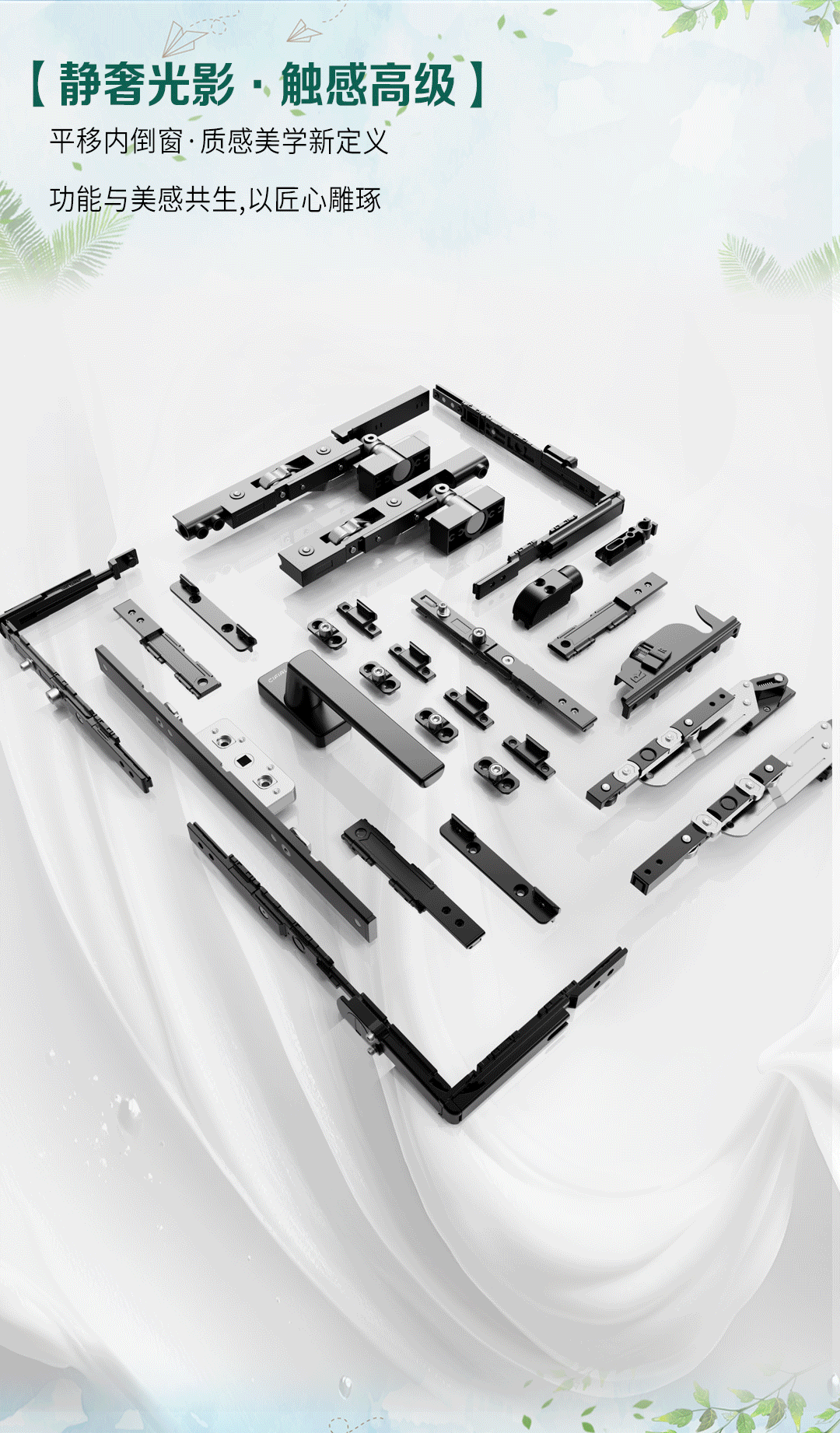 【静奢光影 · 触感高级】

平移内倒窗·质感美学新定义

功能与美感共生,以匠心雕琢